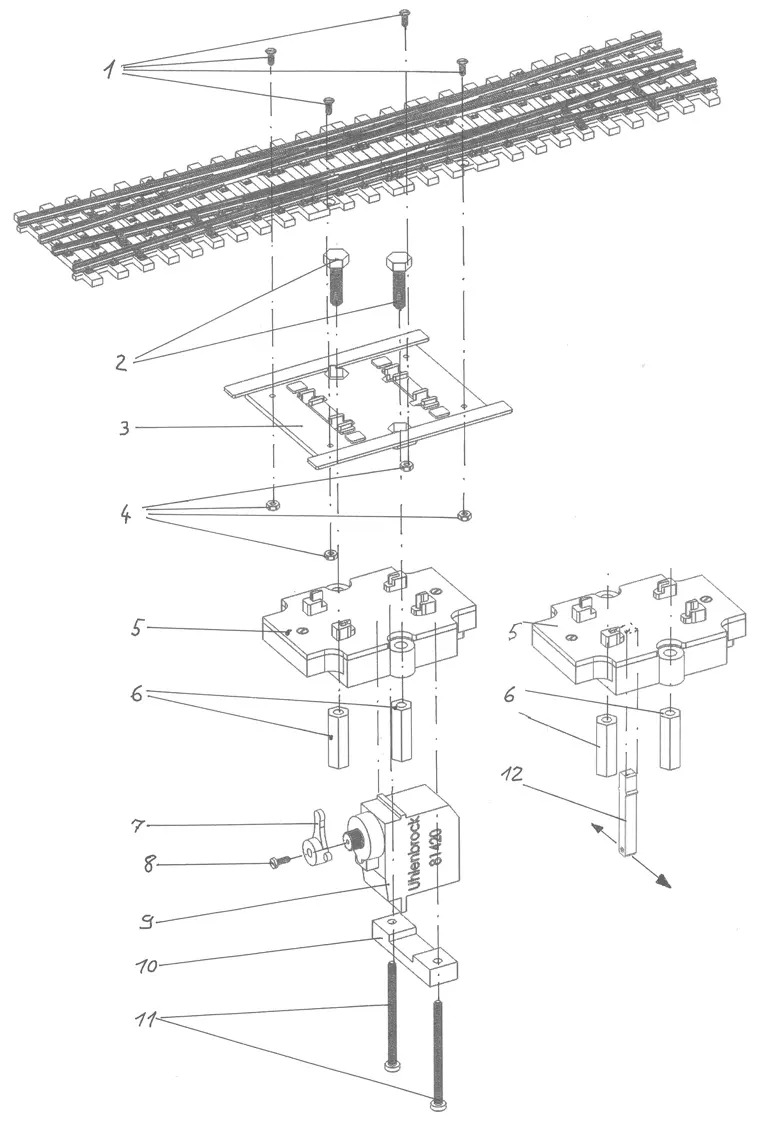 1
2
3
4
5
6
7
8
9
10
11
Uhlenbrock
81420
5
6
12